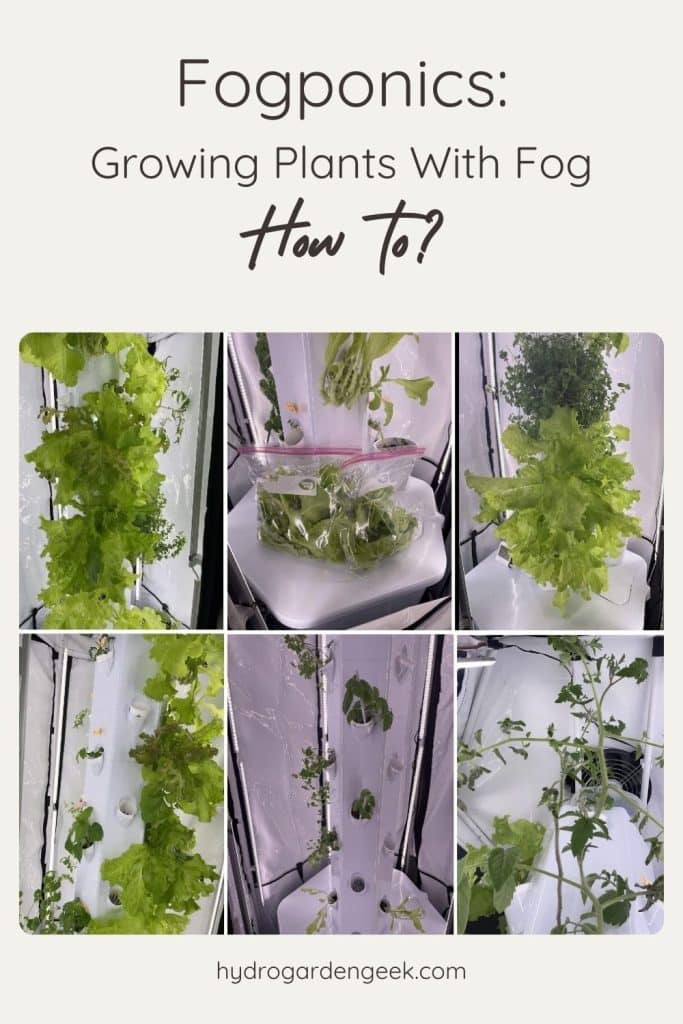 Fogponics:
Growing Plants With Fog
How to?

hydrogardengeek.com